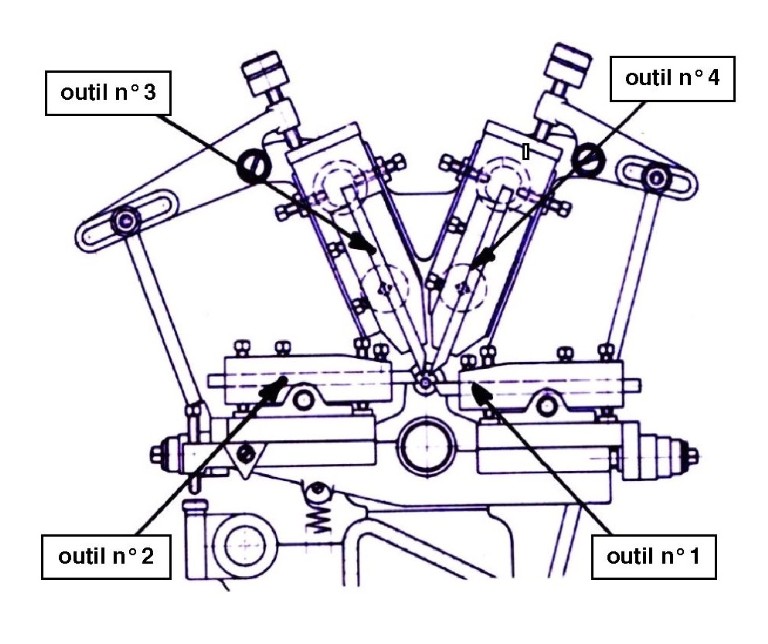 outil n° 3

outil n° 4

outil n° 2

outil n° 1